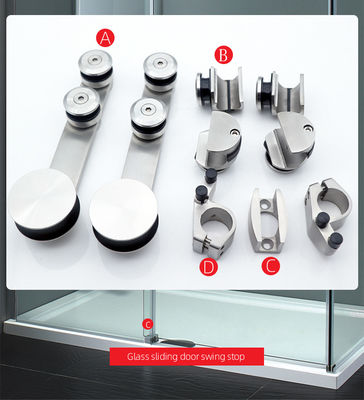 A

B

D

C

c

Glass sliding door swing stop